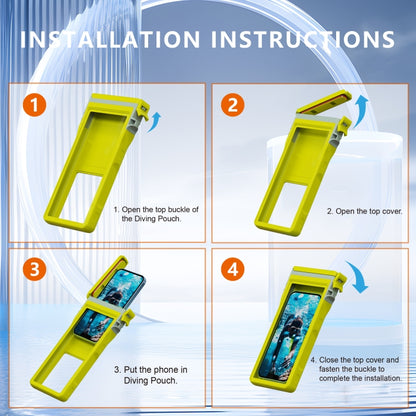 INSTALLATION INSTRUCTIONS

1

1. Open the top buckle of the Diving Pouch.

2

2. Open the top cover.

3

3. Put the phone in Diving Pouch.

4

4. Close the top cover and fasten the buckle to complete the installation.