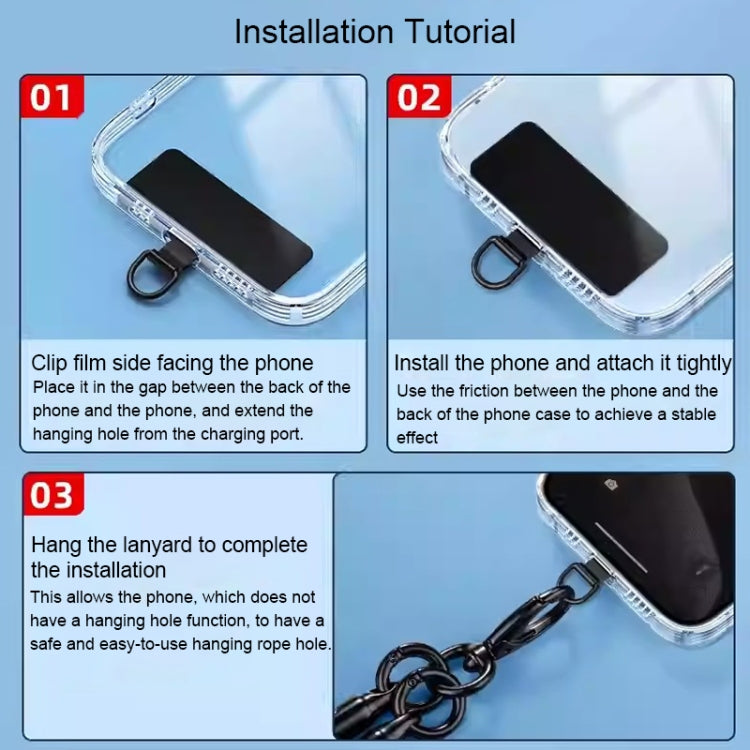 Installation Tutorial

01

Clip film side facing the phone
Place it in the gap between the back of the phone and the phone, and extend the hanging hole from the charging port.

02

Install the phone and attach it tightly
Use the friction between the phone and the back of the phone case to achieve a stable effect

03

Hang the lanyard to complete the installation
This allows the phone, which does not have a hanging hole function, to have a safe and easy-to-use hanging rope hole.