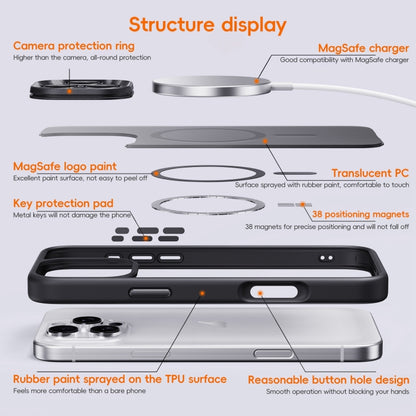 Structure display

Camera protection ring
Higher than the camera, all-round protection

MagSafe charger
Good compatibility with MagSafe charger

MagSafe logo paint
Excellent paint surface, not easy to peel off

Translucent PC
Surface sprayed with rubber paint, comfortable to touch

Key protection pad
Metal keys will not damage the phone

38 positioning magnets
38 magnets for precise positioning and will not fall off

Rubber paint sprayed on the TPU surface
Feels more comfortable than a bare phone

Reasonable button hole design
Smooth operation without blocking your hands