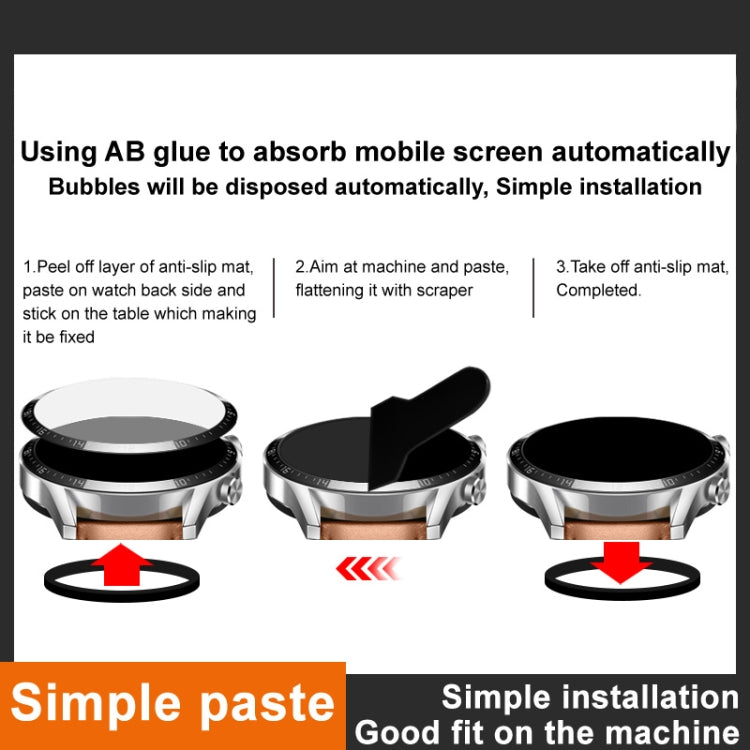 Using AB glue to absorb mobile screen automatically
Bubbles will be disposed automatically, Simple installation

1.Peel off layer of anti-slip mat, paste on watch back side and stick on the table which making it be fixed

2.Aim at machine and paste, flattening it with scraper

3.Take off anti-slip mat, Completed.

14
10
14
10
14
10

Simple paste

Simple installation
Good fit on the machine