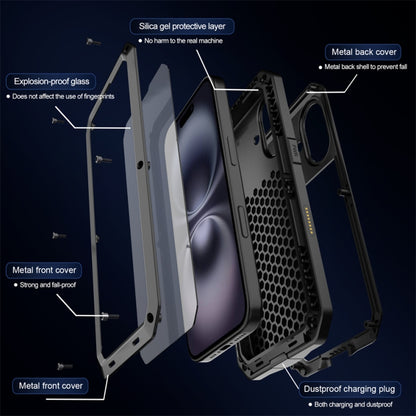 Silica gel protective layer
● No harm to the real machine

Metal back cover
● Metal back shell to prevent fall

Explosion-proof glass
● Does not affect the use of fingerprints

Metal front cover
● Strong and fall-proof

Metal front cover

Dustproof charging plug
● Both charging and dustproof