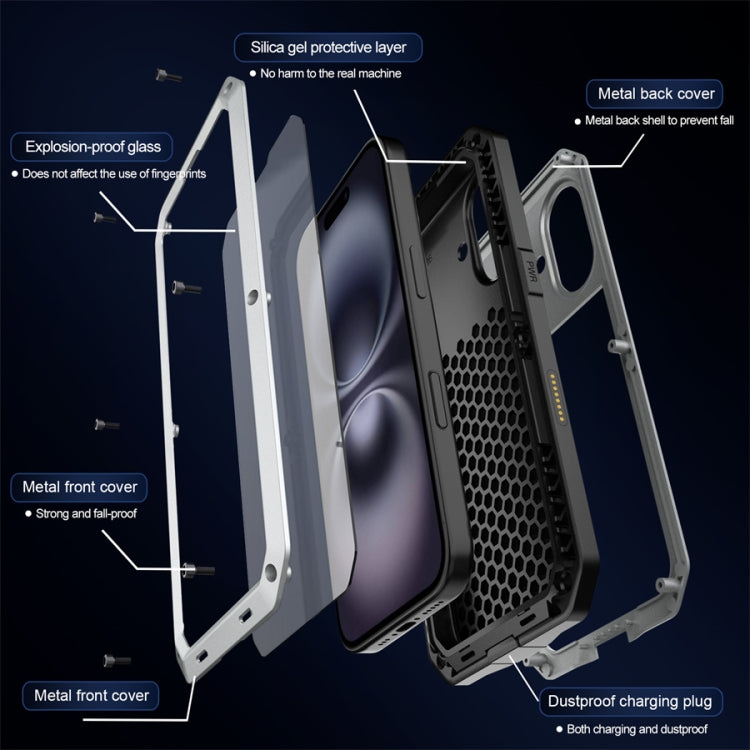 Silica gel protective layer
● No harm to the real machine

Metal back cover
● Metal back shell to prevent fall

Explosion-proof glass
● Does not affect the use of fingerprints

PWR

Metal front cover
● Strong and fall-proof

Metal front cover

Dustproof charging plug
● Both charging and dustproof