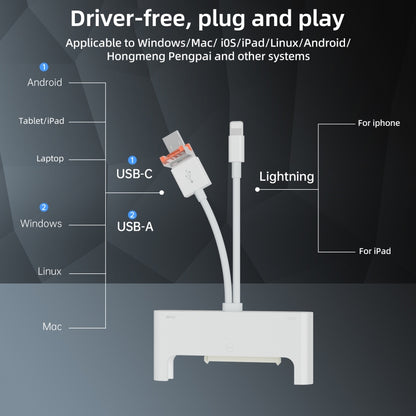 Driver-free, plug and play

Applicable to Windows/Mac/ i0S/iPad/Linux/Android/ Hongmeng Pengpai and other systems

1

Android

Tablet/iPad

Laptop

2

Windows

Linux

Mac

1

USB-C

2

USB-A

Lightning

For iphone

For iPad