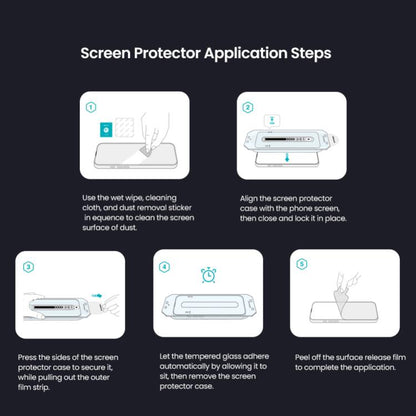 Screen Protector Application Steps

1

Use the wet wipe, cleaning cloth, and dust removal sticker in equence to clean the screen surface of dust.

2

Align the screen protector case with the phone screen, then close and lock it in place.

3

Press the sides of the screen protector case to secure it, while pulling out the outer film strip.

4

Let the tempered glass adhere automatically by allowing it to sit, then remove the screen protector case.

5

Peel off the surface release film to complete the application.