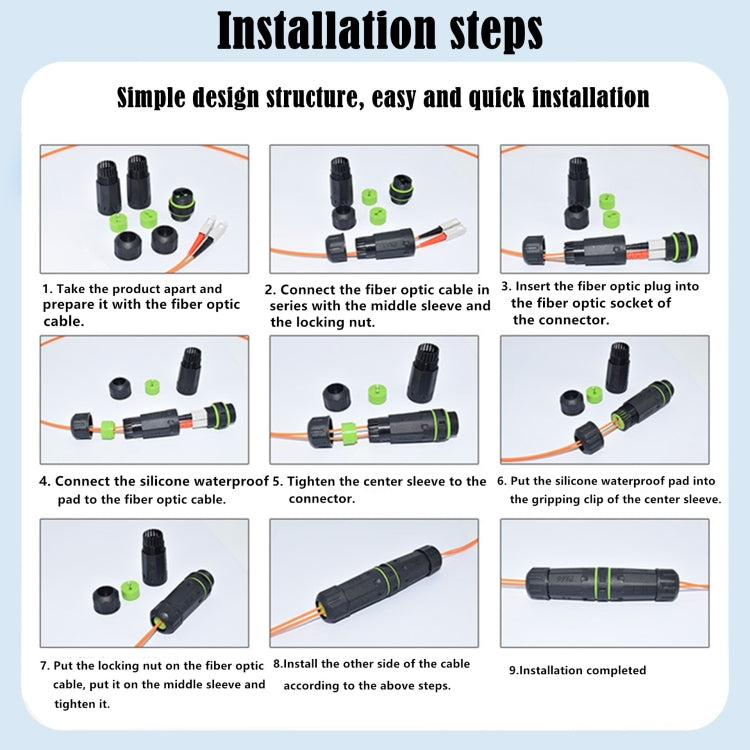 Installation steps

Simple design structure, easy and quick installation

1. Take the product apart and prepare it with the fiber optic cable.

2. Connect the fiber optic cable in series with the middle sleeve and the locking nut.

3. Insert the fiber optic plug into the fiber optic socket of the connector.

4. Connect the silicone waterproof pad to the fiber optic cable.

5. Tighten the center sleeve to the connector.

6. Put the silicone waterproof pad into the gripping clip of the center sleeve.

7. Put the locking nut on the fiber optic cable, put it on the middle sleeve and tighten it.

8.Install the other side of the cable according to the above steps.

9.Installation completed