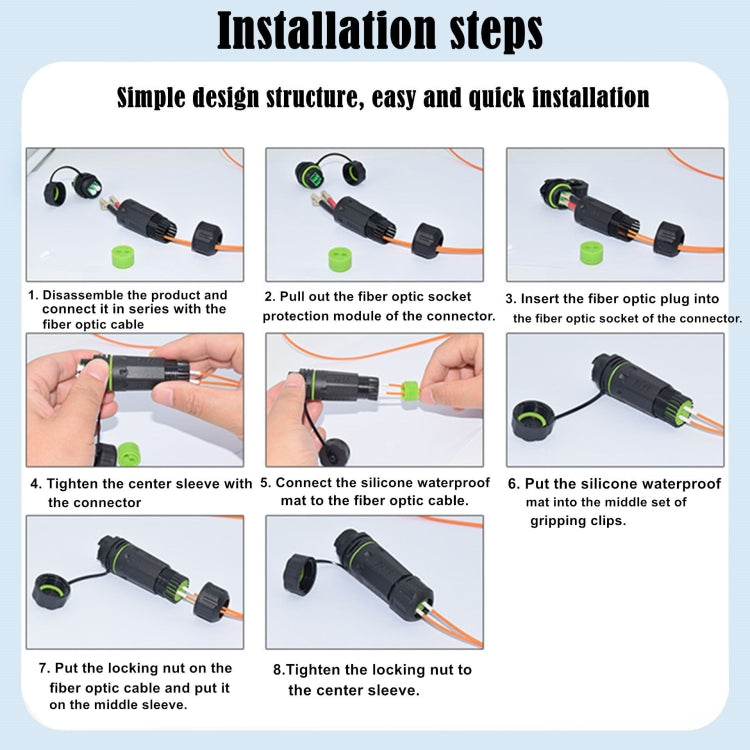 Installation steps

Simple design structure, easy and quick installation

1. Disassemble the product and connect it in series with the fiber optic cable

2. Pull out the fiber optic socket protection module of the connector.

3. Insert the fiber optic plug into the fiber optic socket of the connector.

4. Tighten the center sleeve with the connector

5. Connect the silicone waterproof mat to the fiber optic cable.

6. Put the silicone waterproof mat into the middle set of gripping clips.

7. Put the locking nut on the fiber optic cable and put it on the middle sleeve.

8.Tighten the locking nut to the center sleeve.