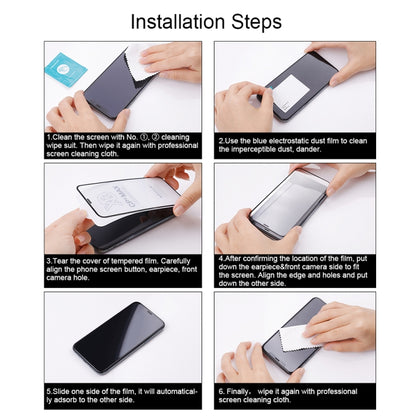 Installation Steps

1.Clean the screen with No. ①, ② cleaning wipe suit. Then wipe it again with professional screen cleaning cloth.

2.Use the blue electrostatic dust film to clean the imperceptible dust, dander.

3.Tear the cover of tempered film. Carefully align the phone screen button, earpiece, front camera hole.

4.After confirming the location of the film, put down the earpiece&front camera side to fit the screen. Align the edge and holes and put down the other side.

5.Slide one side of the film, it will automatically adsorb to the other side.

6. Finally, wipe it again with professional screen cleaning cloth.