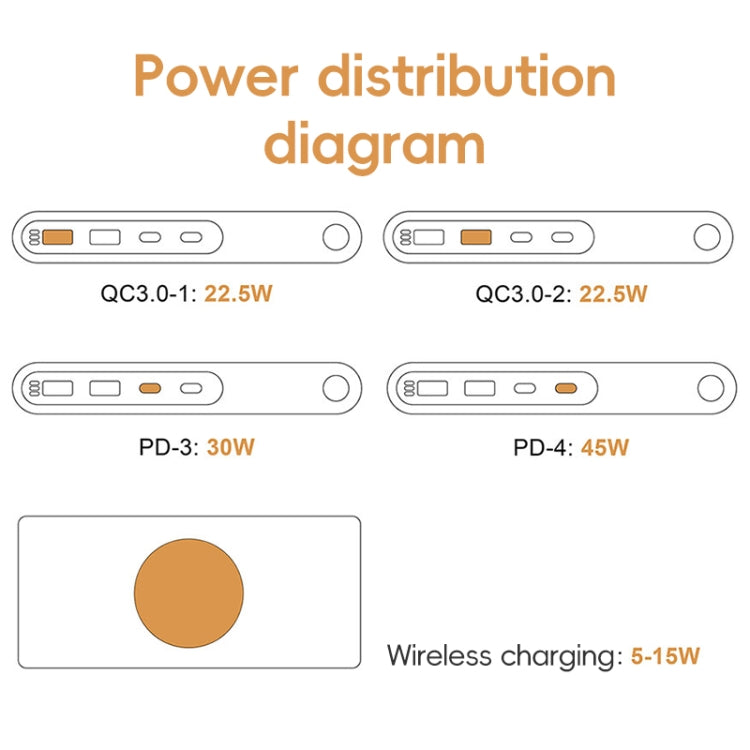 Power distribution diagram

QC3.0-1: 22.5W

QC3.0-2: 22.5W

PD-3: 30W

PD-4: 45W

Wireless charging: 5-15W