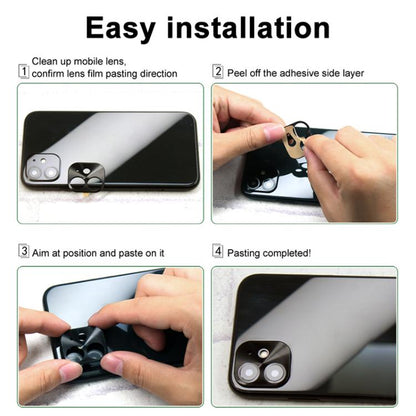 Easy installation

1 Clean up mobile lens, confirm lens film pasting direction

2 Peel off the adhesive side layer

3 Aim at position and paste on it

4 Pasting completed!