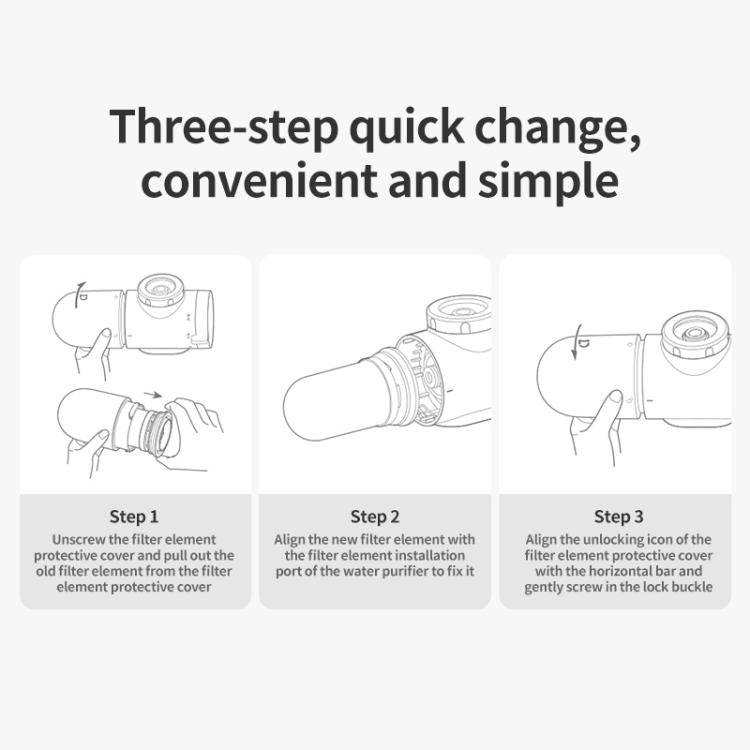 Three-step quick change, convenient and simple

Step 1
Unscrew the filter element protective cover and pull out the old filter element from the filter element protective cover

Step 2
Align the new filter element with the filter element installation port of the water purifier to fix it

Step 3
Align the unlocking icon of the filter element protective cover with the horizontal bar and gently screw in the lock buckle