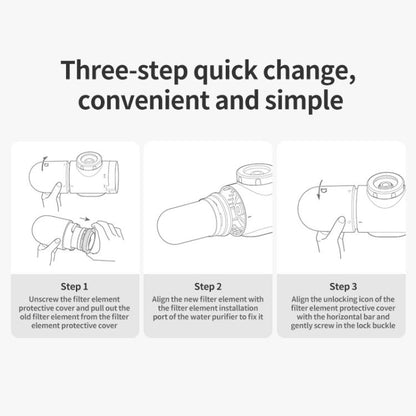 Three-step quick change, convenient and simple

Step 1
Unscrew the filter element protective cover and pull out the old filter element from the filter element protective cover

Step 2
Align the new filter element with the filter element installation port of the water purifier to fix it

Step 3
Align the unlocking icon of the filter element protective cover with the horizontal bar and gently screw in the lock buckle