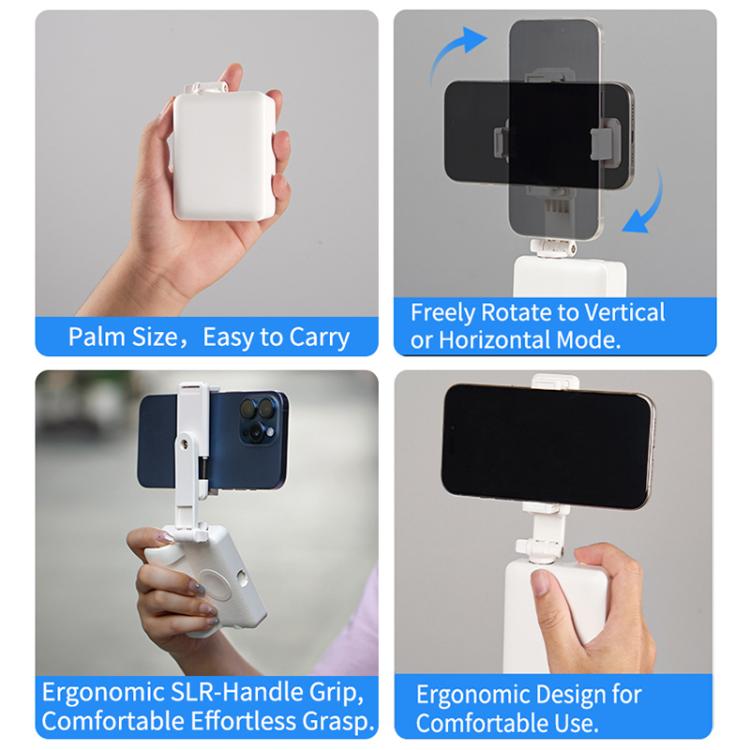 Palm Size，Easy to Carry

Freely Rotate to Vertical or Horizontal Mode.

Ergonomic SLR-Handle Grip, Comfortable Effortless Grasp.

Ergonomic Design for Comfortable Use.