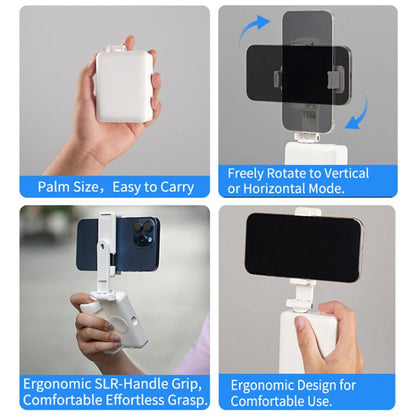 Palm Size，Easy to Carry

Freely Rotate to Vertical or Horizontal Mode.

Ergonomic SLR-Handle Grip, Comfortable Effortless Grasp.

Ergonomic Design for Comfortable Use.