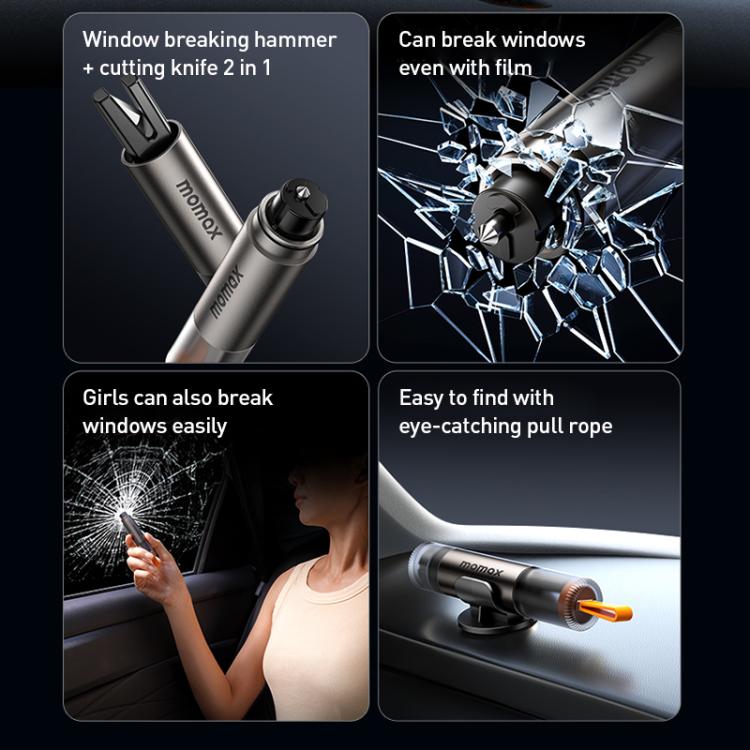 Window breaking hammer + cutting knife 2 in 1

momax

momax

Can break windows even with film

momax

Girls can also break windows easily

Easy to find with eye-catching pull rope

momax