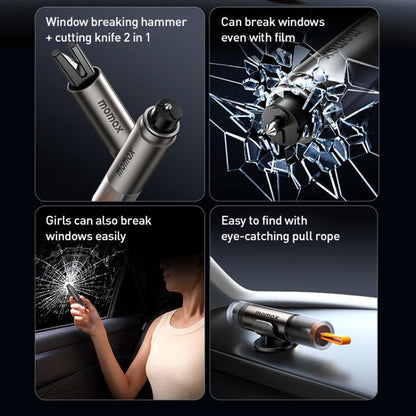 Window breaking hammer + cutting knife 2 in 1

momax

momax

Can break windows even with film

momax

Girls can also break windows easily

Easy to find with eye-catching pull rope

momax