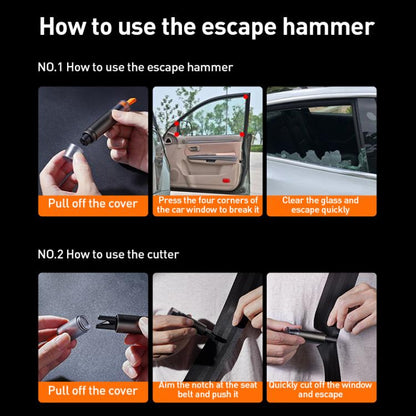 How to use the escape hammer

NO.1 How to use the escape hammer

Pull off the cover

Press the four corners of the car window to break it

Clear the glass and escape quickly

NO.2 How to use the cutter

Pull off the cover

Aim the notch at the seat belt and push it

Quickly cut off the window and escape