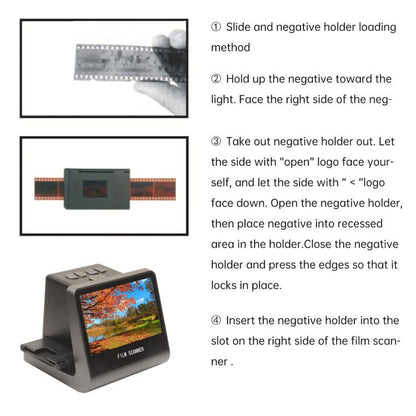 ① Slide and negative holder loading method

② Hold up the negative toward the light. Face the right side of the neg-

③ Take out negative holder out. Let the side with "open" logo face yourself, and let the side with " < "logo face down. Open the negative holder, then place negative into recessed area in the holder.Close the negative holder and press the edges so that it locks in place.

④ Insert the negative holder into the slot on the right side of the film scanner .

FILM SCANNER