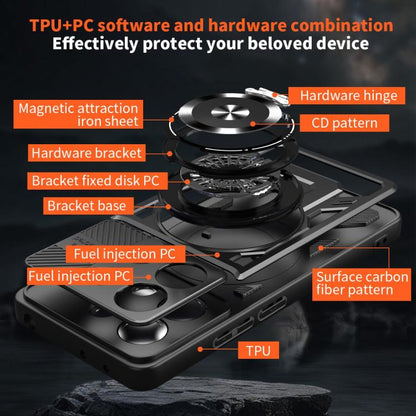 TPU+PC software and hardware combination
Effectively protect your beloved device

Magnetic attraction iron sheet

Hardware hinge

CD pattern

Hardware bracket

Bracket fixed disk PC

Bracket base

Fuel injection PC

Fuel injection PC

Surface carbon fiber pattern

TPU