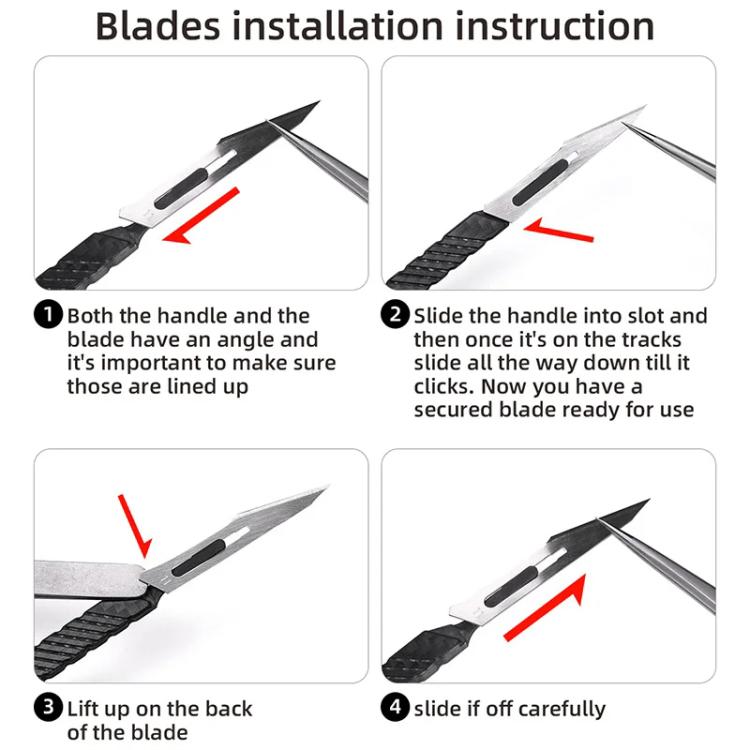 Blades installation instruction

1 Both the handle and the blade have an angle and it's important to make sure those are lined up

2 Slide the handle into slot and then once it's on the tracks slide all the way down till it clicks. Now you have a secured blade ready for use

3 Lift up on the back of the blade

4 slide if off carefully