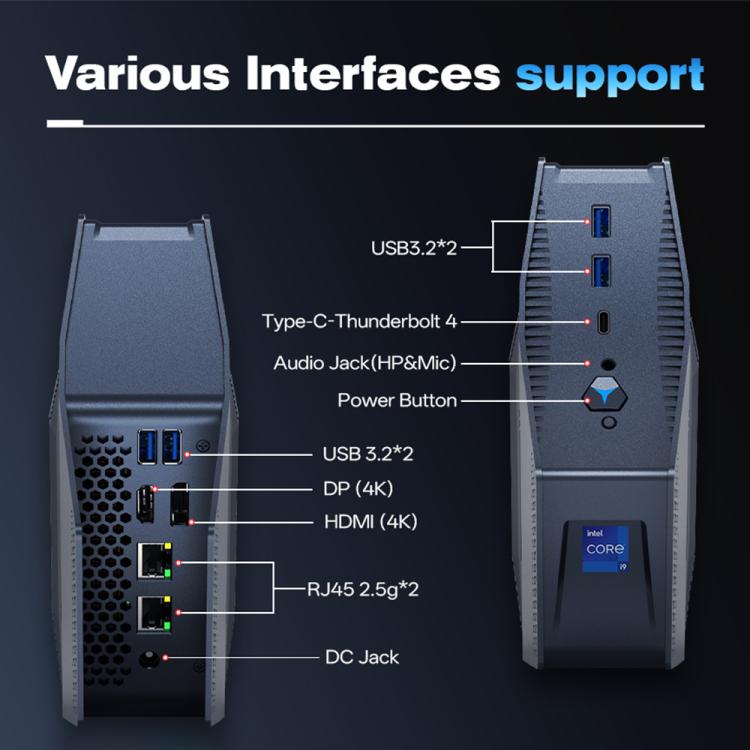 Various Interfaces support

USB3.2*2

Type-C-Thunderbolt 4

Audio Jack(HP&Mic)

Power Button

USB 3.2*2

DP (4K)

HDMI (4K)

RJ45 2.5g*2

DC Jack

intel
CORE
i9