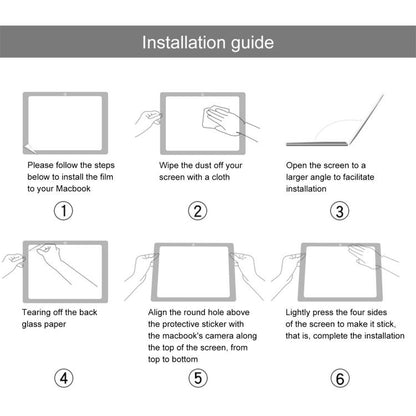 Installation guide

Please follow the steps below to install the film to your Macbook

①

Wipe the dust off your screen with a cloth

②

Open the screen to a larger angle to facilitate installation

③

Tearing off the back glass paper

④

Align the round hole above the protective sticker with the macbook's camera along the top of the screen, from top to bottom

⑤

Lightly press the four sides of the screen to make it stick, that is, complete the installation

⑥