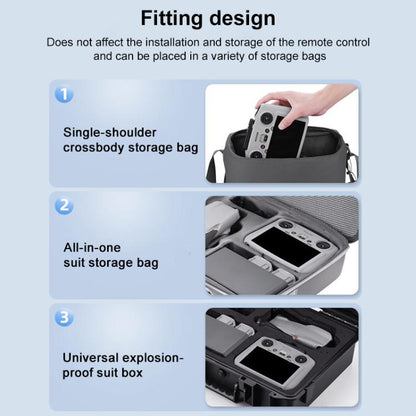 Fitting design

Does not affect the installation and storage of the remote control and can be placed in a variety of storage bags

1

Single-shoulder crossbody storage bag

2

All-in-one suit storage bag

3

Universal explosion-proof suit box