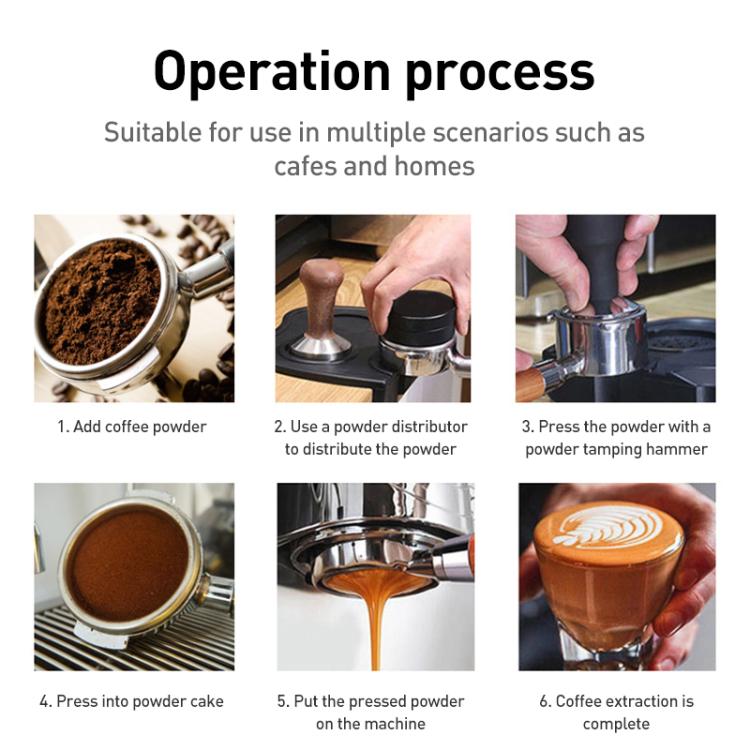 Operation process

Suitable for use in multiple scenarios such as cafes and homes

1. Add coffee powder

2. Use a powder distributor to distribute the powder

3. Press the powder with a powder tamping hammer

4. Press into powder cake

5. Put the pressed powder on the machine

6. Coffee extraction is complete