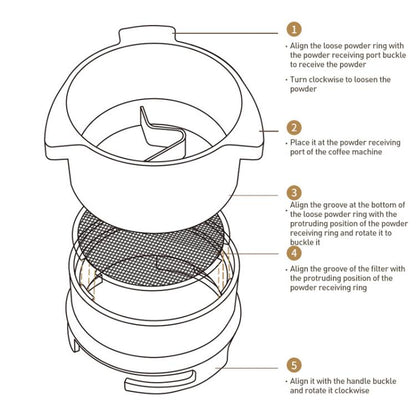 1

· Align the loose powder ring with the powder receiving port buckle to receive the powder

· Turn clockwise to loosen the powder

2

· Place it at the powder receiving port of the coffee machine

3

· Align the groove at the bottom of the loose powder ring with the protruding position of the powder receiving ring and rotate it to buckle it

4

· Align the groove of the filter with the protruding position of the powder receiving ring

5

· Align it with the handle buckle and rotate it clockwise