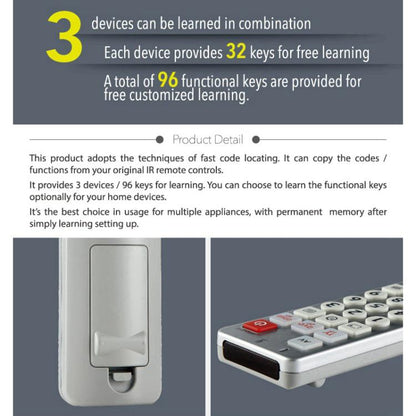 3 devices can be learned in combination

Each device provides 32 keys for free learning

A total of 96 functional keys are provided for free customized learning.

Product Detail

This product adopts the techniques of fast code locating. It can copy the codes / functions from your original IR remote controls.

It provides 3 devices / 96 keys for learning. You can choose to learn the functional keys optionally for your home devices.

It's the best choice in usage for multiple appliances, with permanent memory after simply learning setting up.