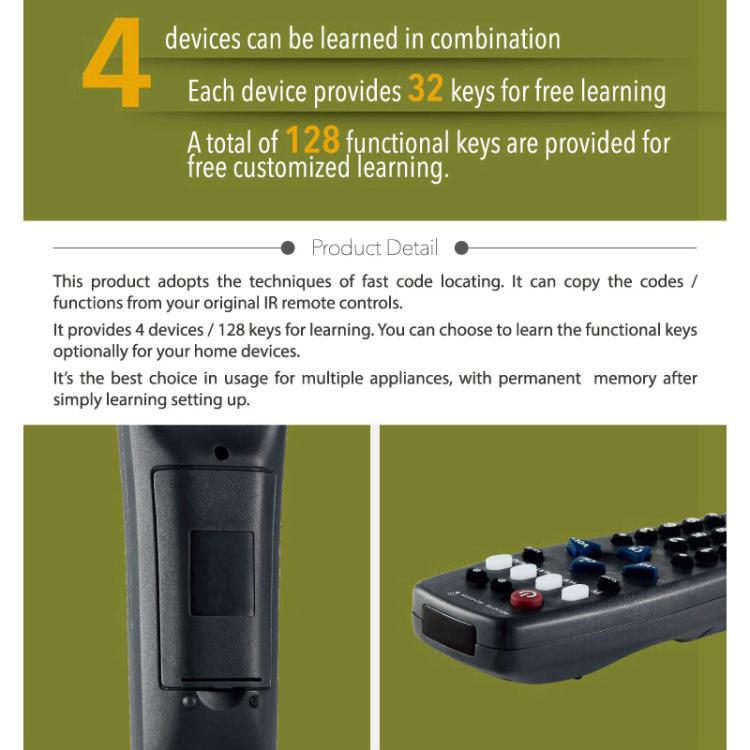 4 devices can be learned in combination

Each device provides 32 keys for free learning

A total of 128 functional keys are provided for free customized learning.

Product Detail

This product adopts the techniques of fast code locating. It can copy the codes / functions from your original IR remote controls.

It provides 4 devices / 128 keys for learning. You can choose to learn the functional keys optionally for your home devices.

It's the best choice in usage for multiple appliances, with permanent memory after simply learning setting up.