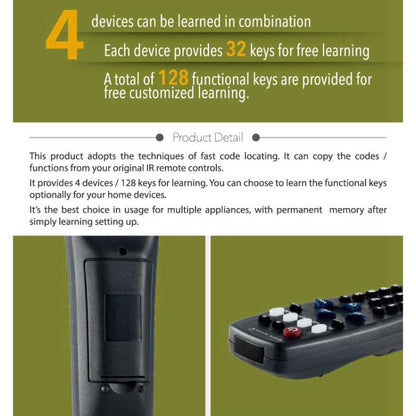 4 devices can be learned in combination

Each device provides 32 keys for free learning

A total of 128 functional keys are provided for free customized learning.

Product Detail

This product adopts the techniques of fast code locating. It can copy the codes / functions from your original IR remote controls.

It provides 4 devices / 128 keys for learning. You can choose to learn the functional keys optionally for your home devices.

It's the best choice in usage for multiple appliances, with permanent memory after simply learning setting up.