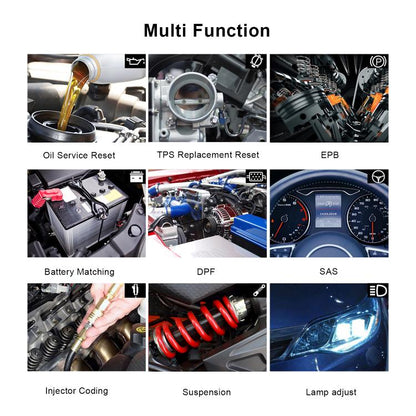 Multi Function

Oil Service Reset

TPS Replacement Reset

EPB

Battery Matching

DPF

SAS

Injector Coding

Suspension

Lamp adjust