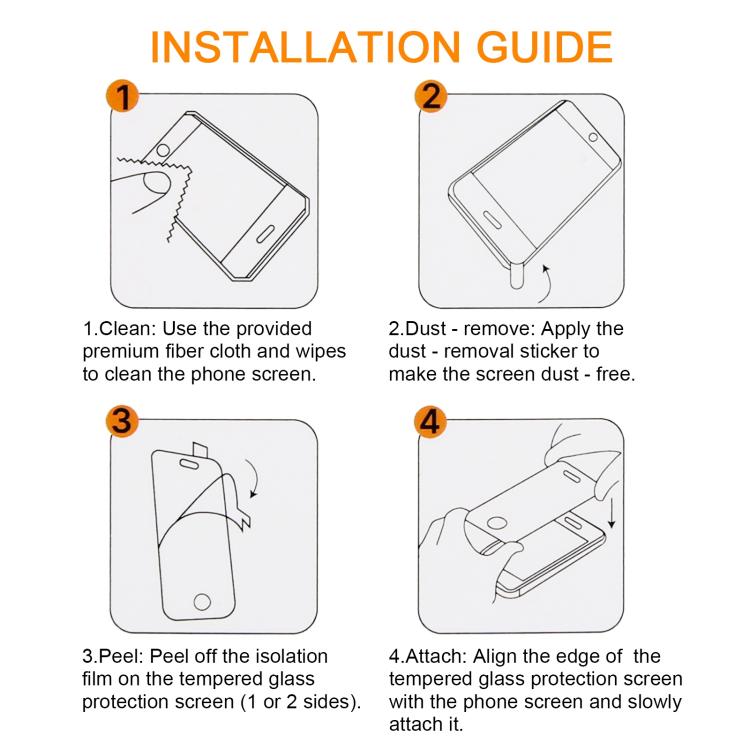 INSTALLATION GUIDE

1

1.Clean: Use the provided premium fiber cloth and wipes to clean the phone screen.

2

2.Dust - remove: Apply the dust - removal sticker to make the screen dust - free.

3

3.Peel: Peel off the isolation film on the tempered glass protection screen (1 or 2 sides).

4

4.Attach: Align the edge of the tempered glass protection screen with the phone screen and slowly attach it.