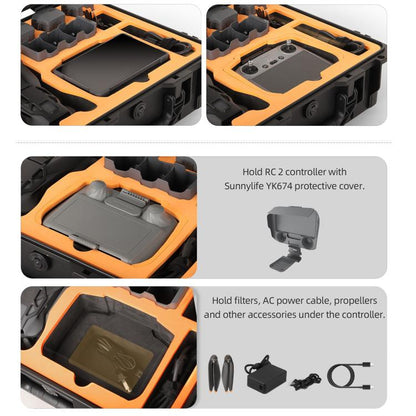 Hold RC 2 controller with Sunnylife YK674 protective cover.

Hold filters, AC power cable, propellers and other accessories under the controller.