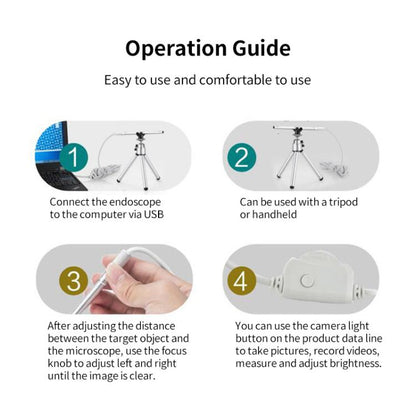 Operation Guide

Easy to use and comfortable to use

1

Connect the endoscope to the computer via USB

2

Can be used with a tripod or handheld

3

After adjusting the distance between the target object and the microscope, use the focus knob to adjust left and right until the image is clear.

4

You can use the camera light button on the product data line to take pictures, record videos, measure and adjust brightness.