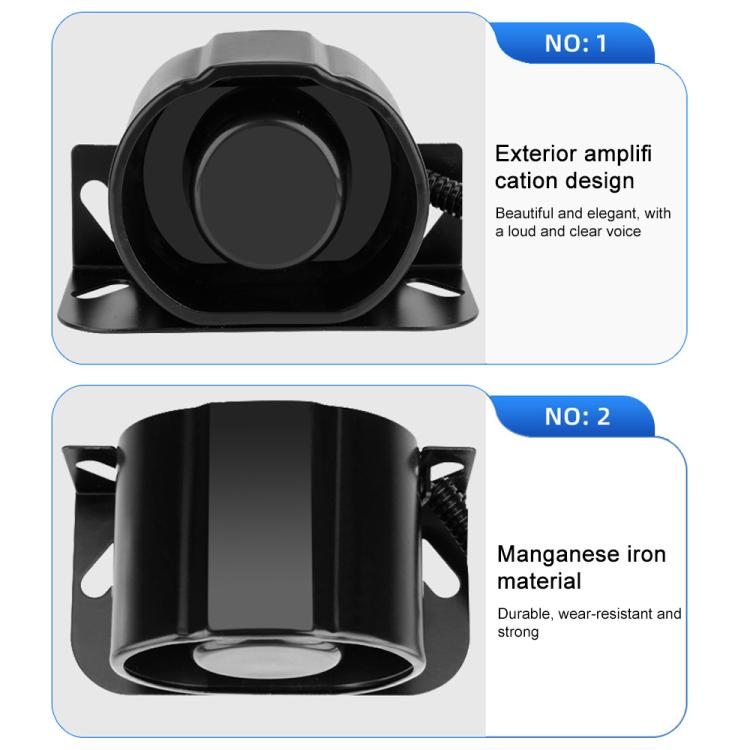 NO: 1

Exterior amplifi cation design

Beautiful and elegant, with a loud and clear voice

NO: 2

Manganese iron material

Durable, wear-resistant and strong