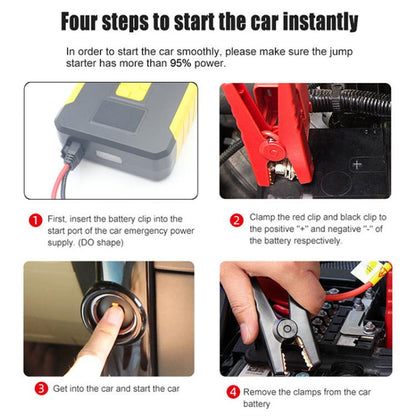 Four steps to start the car instantly

In order to start the car smoothly, please make sure the jump starter has more than 95% power.

+

1 First, insert the battery clip into the start port of the car emergency power supply. (DO shape)

2 Clamp the red clip and black clip to the positive "+" and negative "-" of the battery respectively.

3 Get into the car and start the car

4 Remove the clamps from the car battery