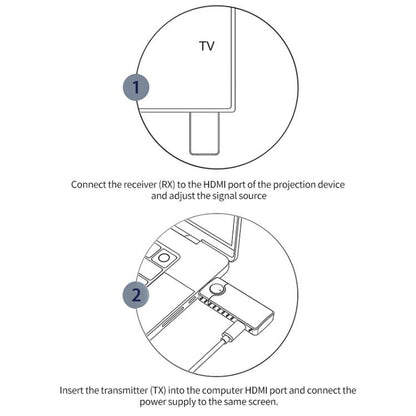 TV

1

Connect the receiver (RX) to the HDMI port of the projection device and adjust the signal source

2

Insert the transmitter (TX) into the computer HDMI port and connect the power supply to the same screen.