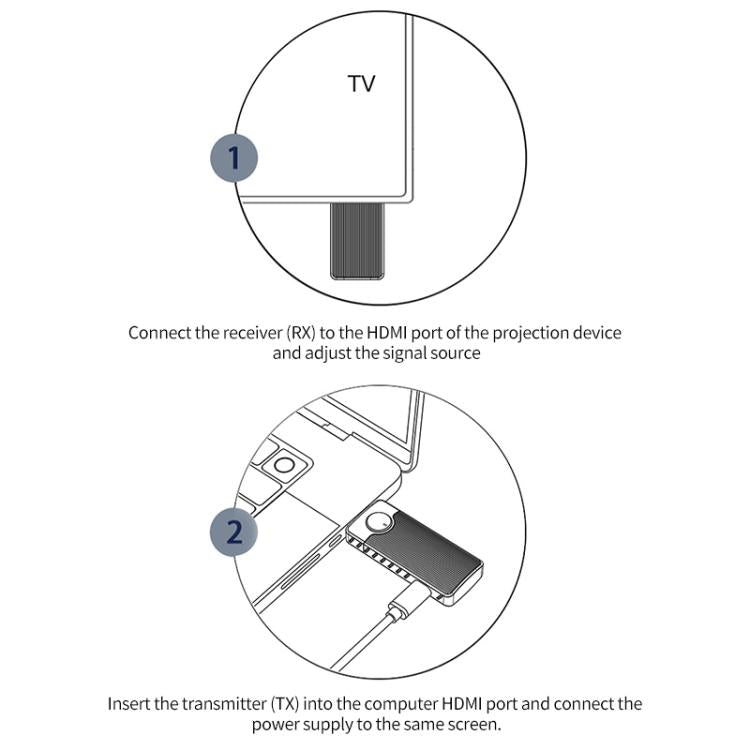 TV

1

Connect the receiver (RX) to the HDMI port of the projection device and adjust the signal source

2

Insert the transmitter (TX) into the computer HDMI port and connect the power supply to the same screen.