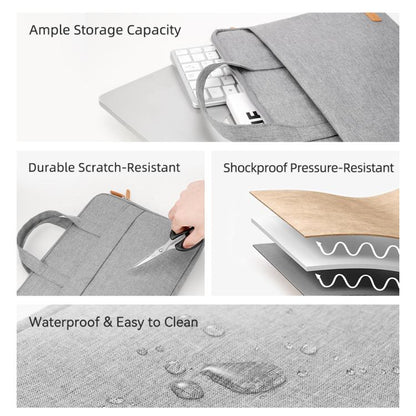 Ample Storage Capacity

Durable Scratch-Resistant

Shockproof Pressure-Resistant

Waterproof & Easy to Clean