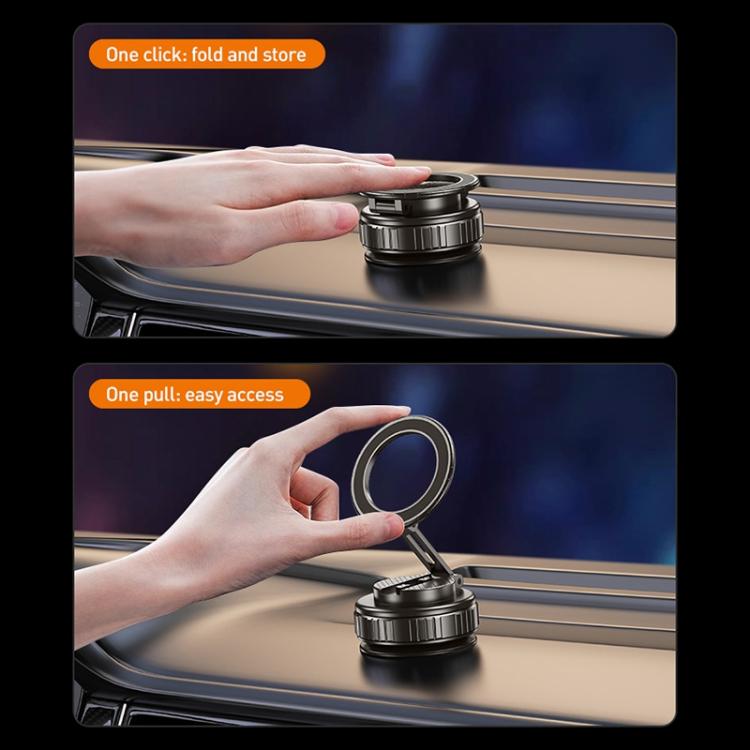 One click: fold and store

One pull: easy access