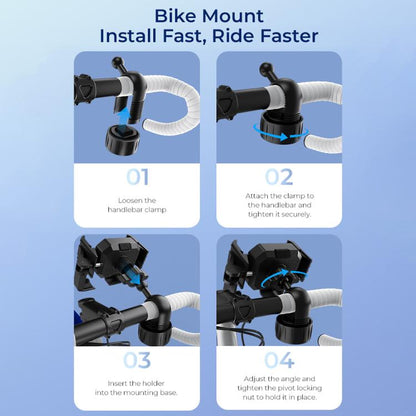 Bike Mount
Install Fast, Ride Faster

01

Loosen the handlebar clamp

02

Attach the clamp to the handlebar and tighten it securely.

03

Insert the holder into the mounting base.

04

Adjust the angle and tighten the pivot locking nut to hold it in place.