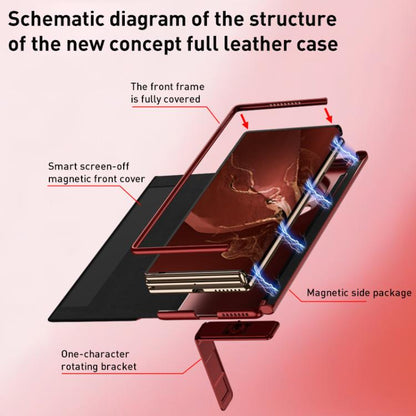 Schematic diagram of the structure of the new concept full leather case

The front frame is fully covered

Smart screen-off magnetic front cover

Magnetic side package

One-character rotating bracket