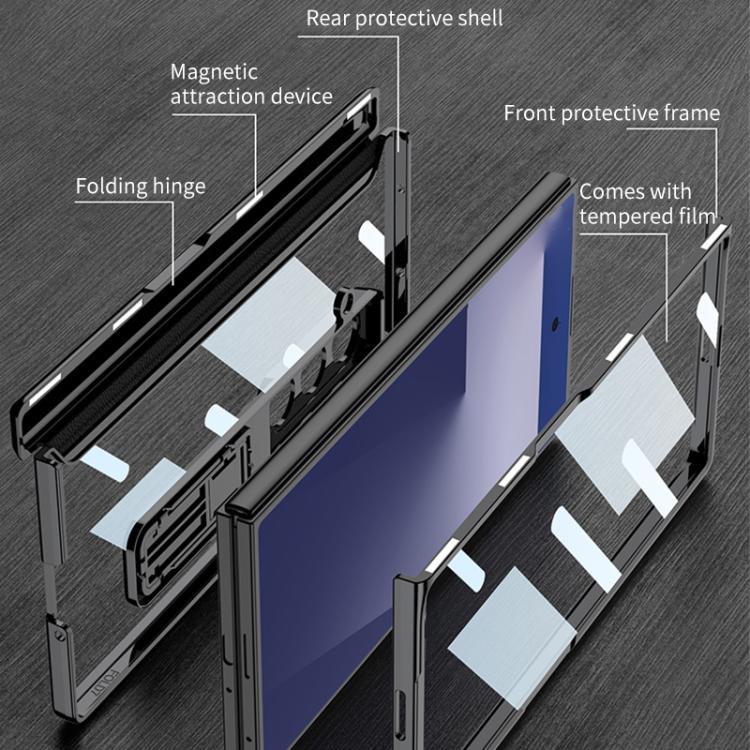 Rear protective shell

Magnetic attraction device

Front protective frame

Folding hinge

Comes with tempered film