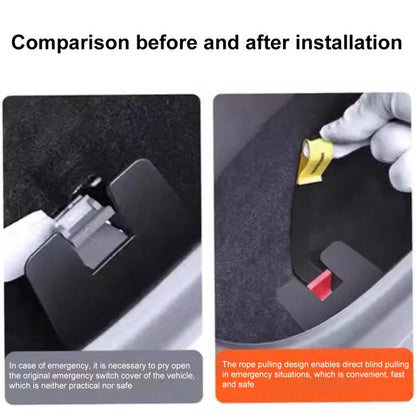 Comparison before and after installation

In case of emergency, it is necessary to pry open the original emergency switch cover of the vehicle, which is neither practical nor safe

The rope pulling design enables direct blind pulling in emergency situations, which is convenient, fast and safe