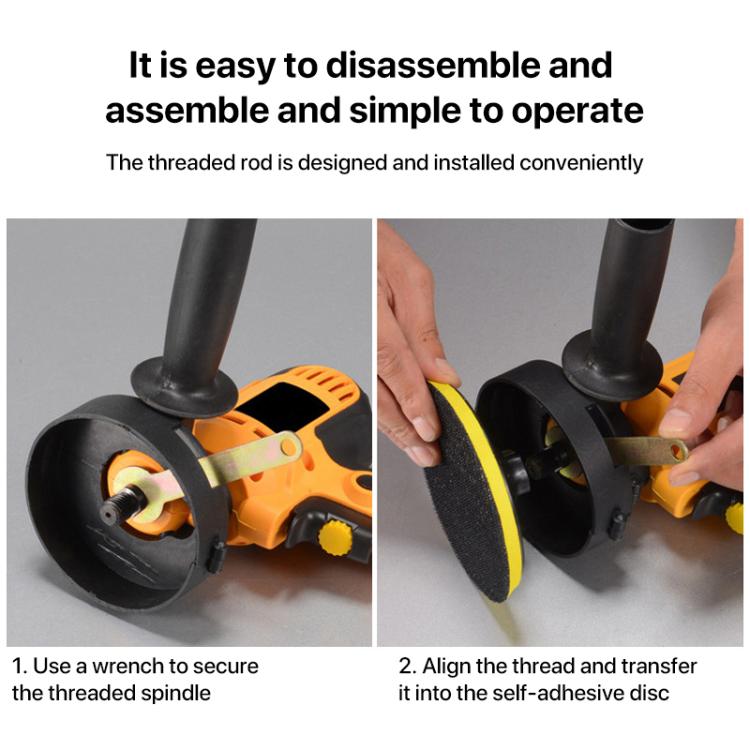 It is easy to disassemble and assemble and simple to operate

The threaded rod is designed and installed conveniently

1. Use a wrench to secure the threaded spindle

2. Align the thread and transfer it into the self-adhesive disc