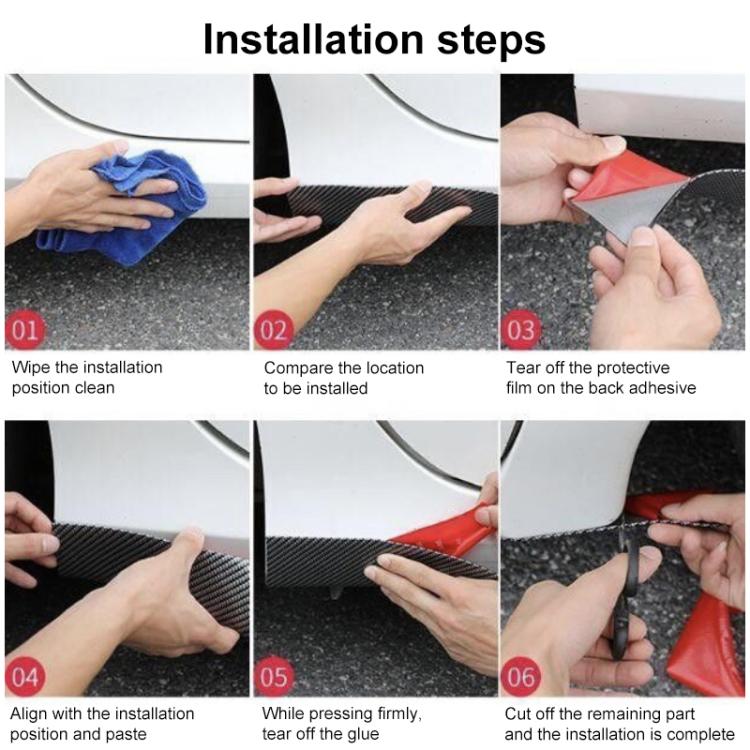 Installation steps

01
Wipe the installation position clean

02
Compare the location to be installed

03
Tear off the protective film on the back adhesive

04
Align with the installation position and paste

05
While pressing firmly, tear off the glue

06
Cut off the remaining part and the installation is complete