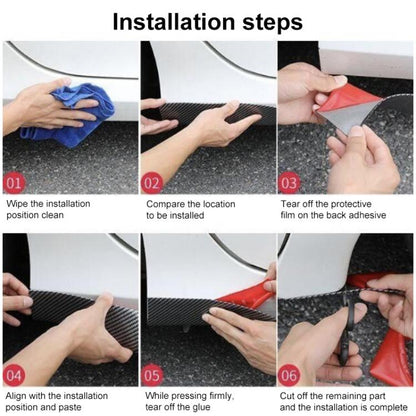 Installation steps

01

Wipe the installation position clean

02

Compare the location to be installed

03

Tear off the protective film on the back adhesive

04

Align with the installation position and paste

05

While pressing firmly, tear off the glue

06

Cut off the remaining part and the installation is complete