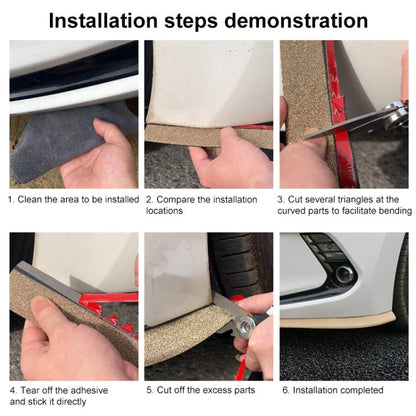 Installation steps demonstration

1. Clean the area to be installed

2. Compare the installation locations

3. Cut several triangles at the curved parts to facilitate bending

4. Tear off the adhesive and stick it directly

5. Cut off the excess parts

6. Installation completed