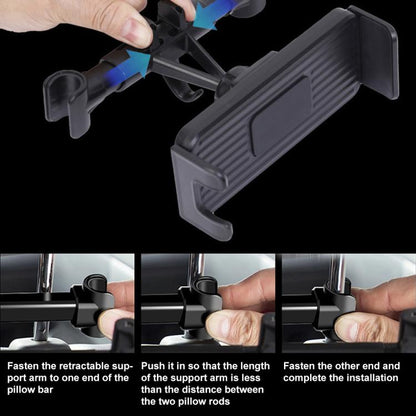 Fasten the retractable support arm to one end of the pillow bar

Push it in so that the length of the support arm is less than the distance between the two pillow rods

Fasten the other end and complete the installation